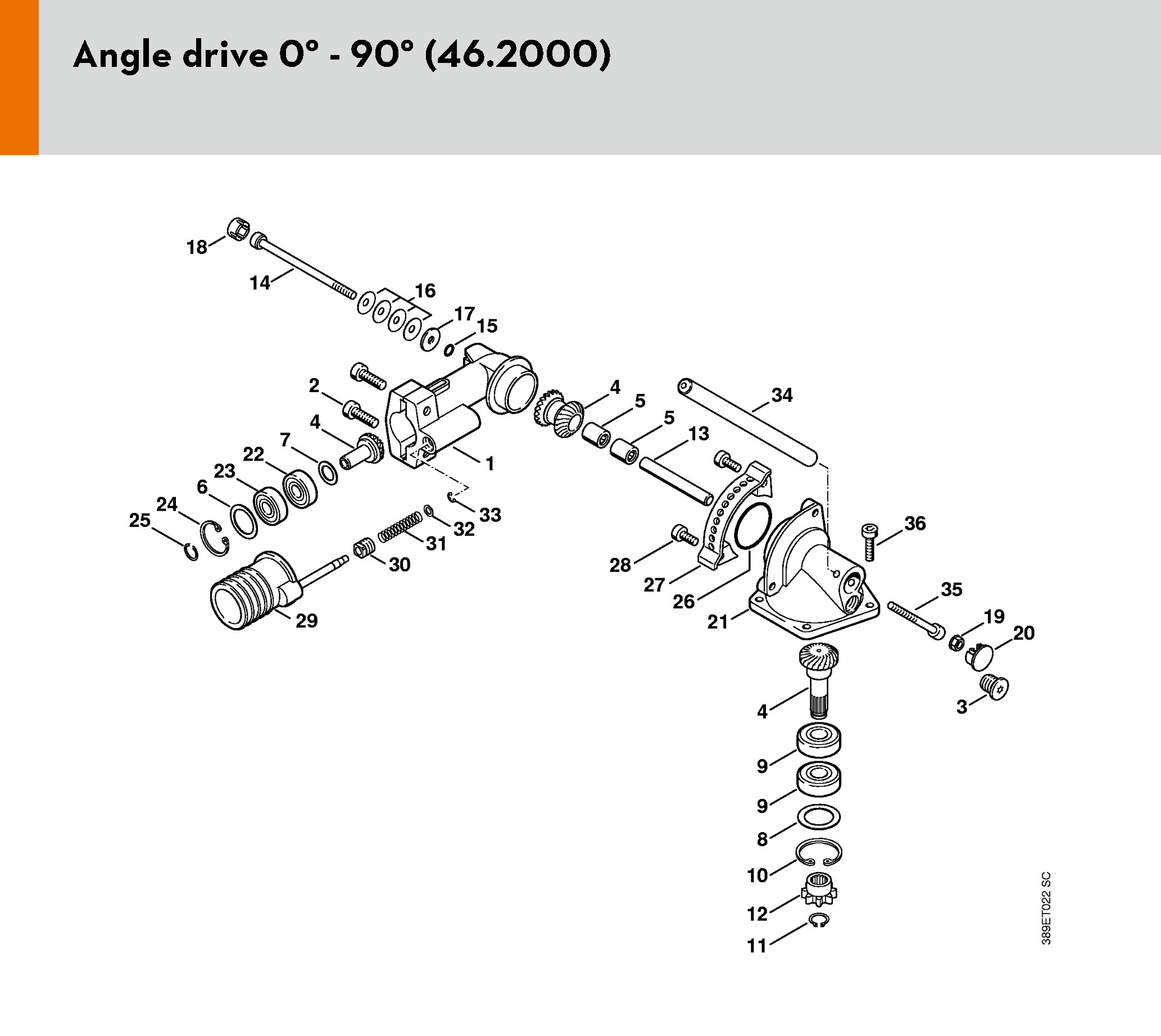 Angle drive 0° - 90° (46.2000)

18
14
16
17
15
2
4
7
22
23
6
24
25
1
33
32
31
30
29
4
5
5
13
34
28
27
26
21
36
35
19
20
3
4
9
9
8
10
12
11

389ET022 SC